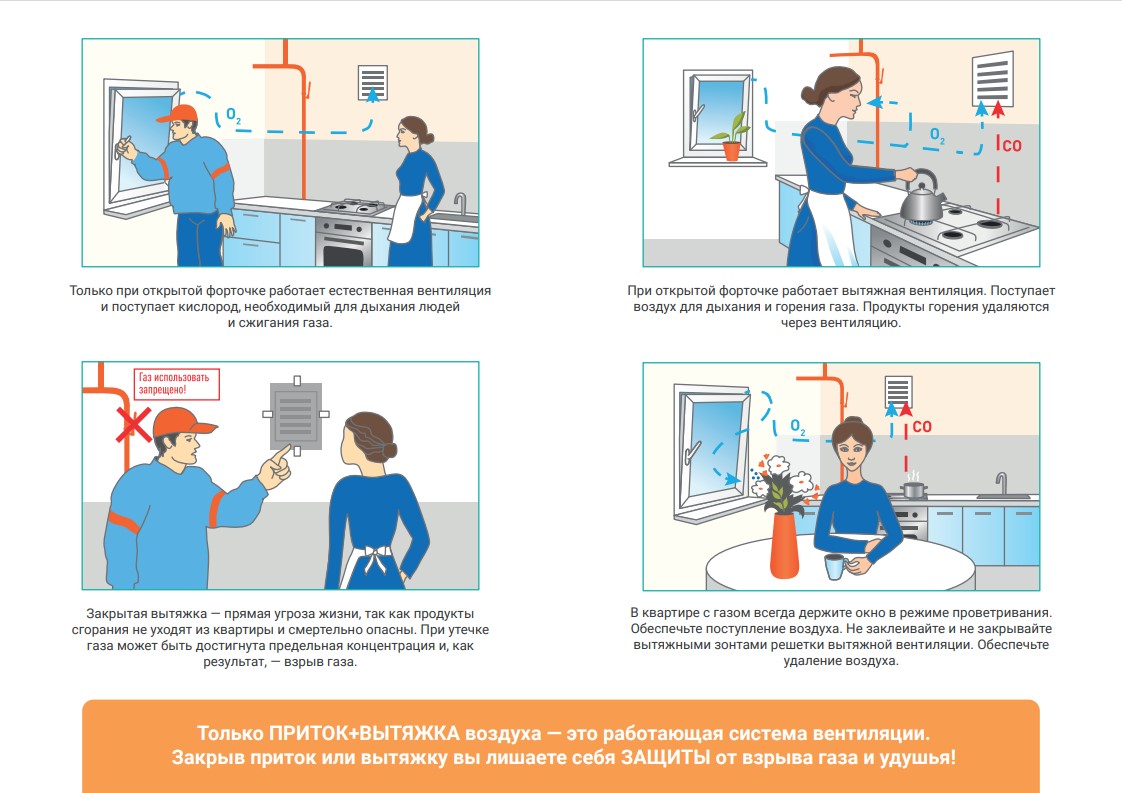 $O_2$

Только при открытой форточке работает естественная вентиляция и поступает кислород, необходимый для дыхания людей и сжигания газа.

$O_2$

CO

При открытой форточке работает вытяжная вентиляция. Поступает воздух для дыхания и горения газа. Продукты горения удаляются через вентиляцию.

Газ использовать запрещено!

Закрытая вытяжка — прямая угроза жизни, так как продукты сгорания не уходят из квартиры и смертельно опасны. При утечке газа может быть достигнута предельная концентрация и, как результат, — взрыв газа.

$O_2$

CO

В квартире с газом всегда держите окно в режиме проветривания. Обеспечьте поступление воздуха. Не заклеивайте и не закрывайте вытяжными зонтами решетки вытяжной вентиляции. Обеспечьте удаление воздуха.

Только ПРИТОК+ВЫТЯЖКА воздуха — это работающая система вентиляции. Закрыв приток или вытяжку вы лишаете себя ЗАЩИТЫ от взрыва газа и удушья!